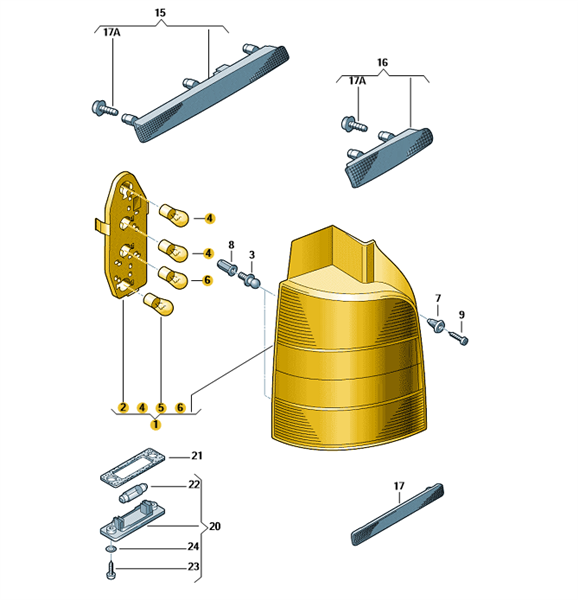 15
17A
16
17A
4
4
6
8
3
7
9
2 4 5 6
1
21
22
20
24
23
17