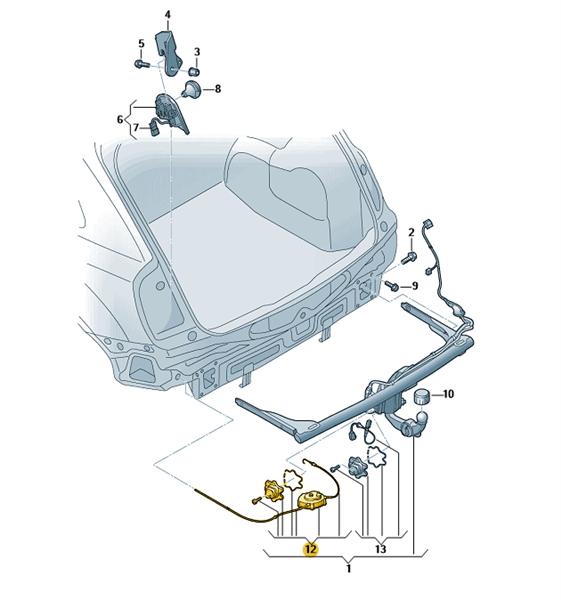 4
5
3
8
6
7
2
9
10
12
13
1