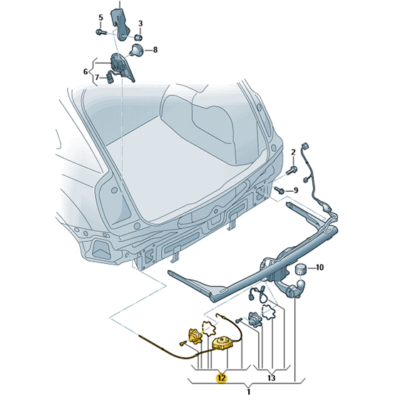 5
3
8
6
7
2
9
10
12
13
1