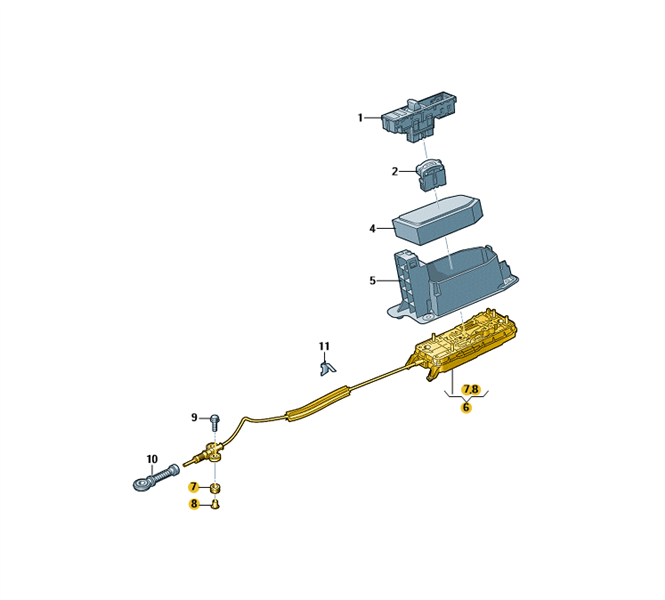 1
2
4
5
11
7,8
6
9
10
7
8