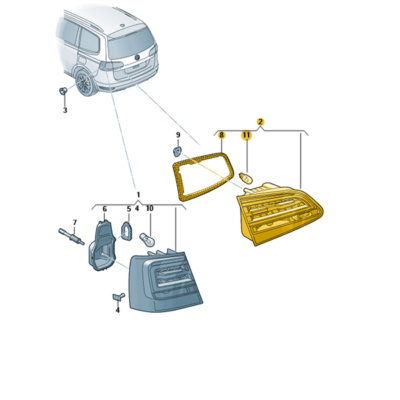 3

2
8
11
9

1
6
5
4
10
7

4