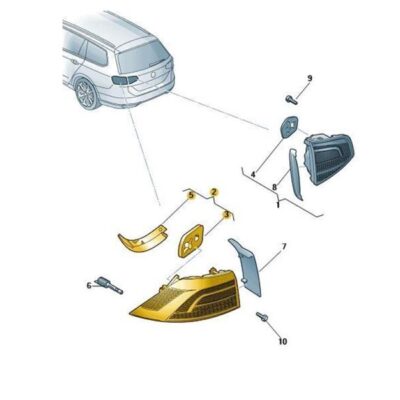 9
4
8
1
5
2
3
7
6
10