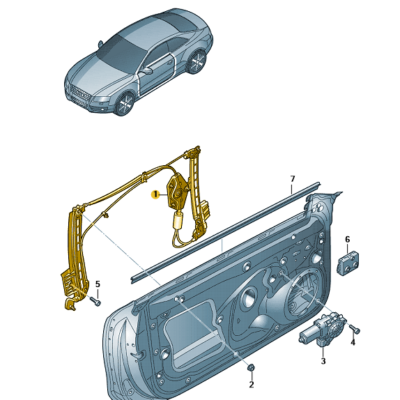 7
1
6
5
4
3
2