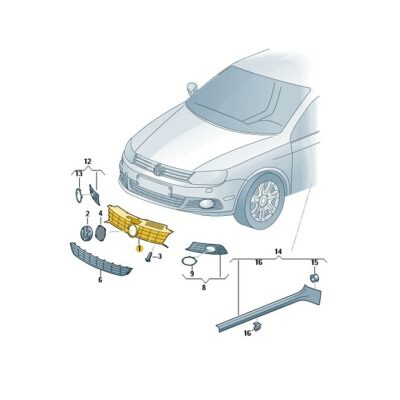 12
13
2
4
1
3
6
9
8
14
16
15
16