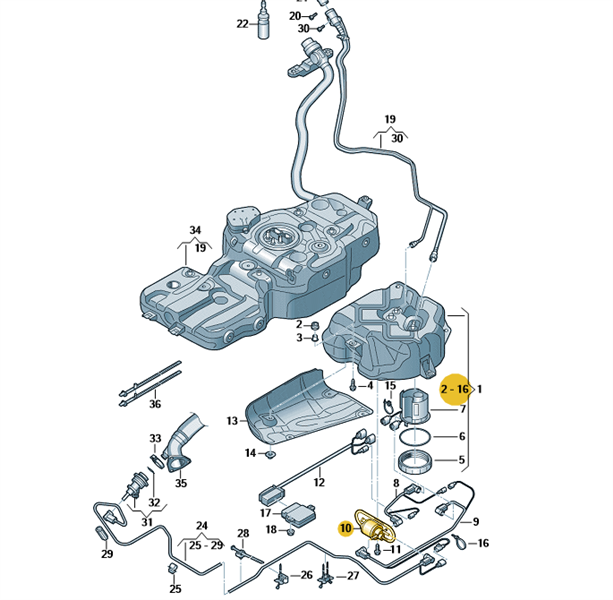 22
20
30
19
30
34
19
2
3
4
15
2 - 16
1
7
6
5
13
14
36
33
35
32
31
12
8
9
17
18
10
11
16
24
25 - 29
28
29
25
26
27