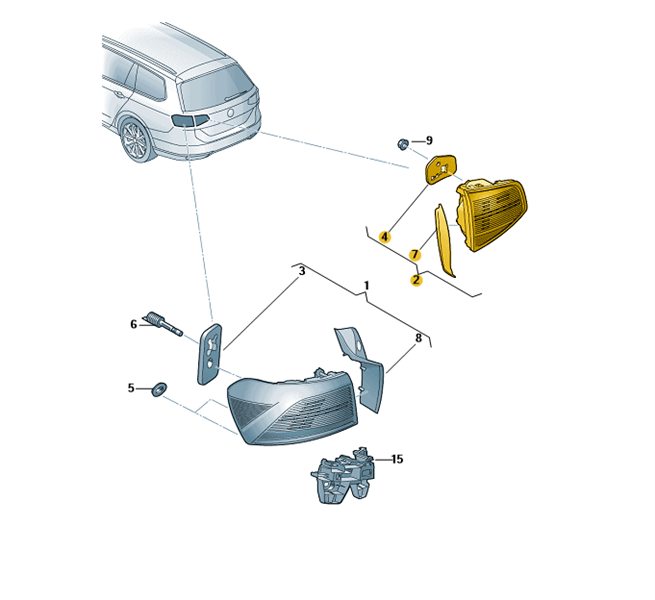 9
4
7
2
3
1
6
8
5
15