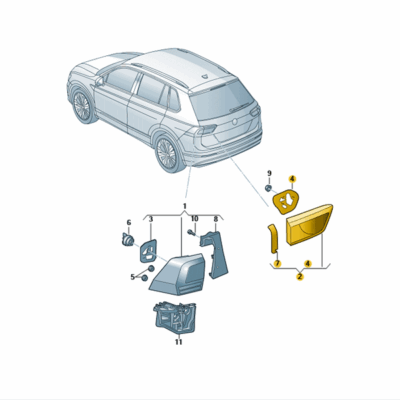 9
4
1
6
3
10
8
5
7
4
2
11