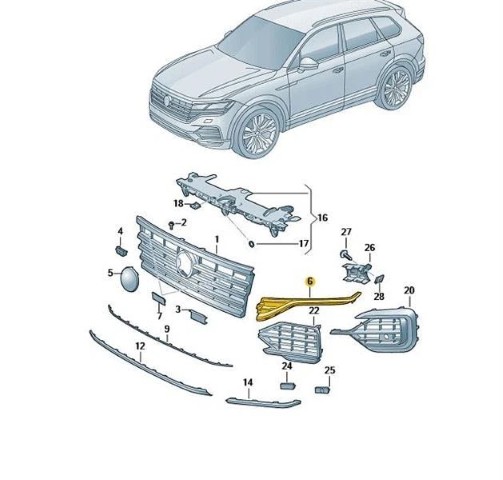 18
2
16
4
1
17
27
26
5
6
28
20
7
3
22
9
12
24
25
14