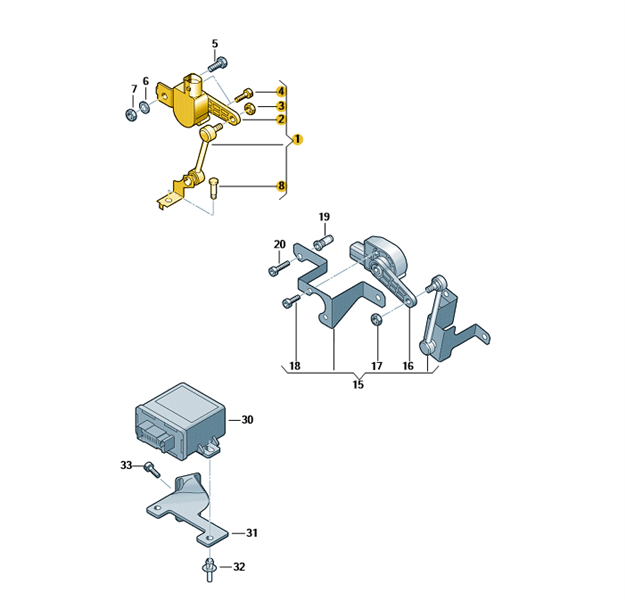 5
7
6
4
3
2
1
8
19
20
18
17
16
15
30
33
31
32