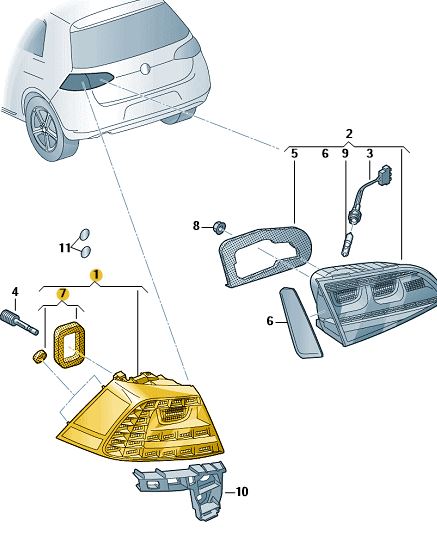 2
5
6
9
3
8
11
1
4
7
6
10