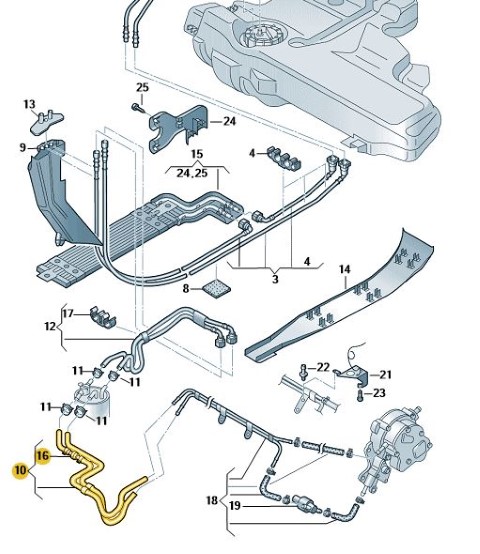 25
13
24
9
15
24,25
4
4
3
14
8
17
12
11
11
22
21
23
11
11
16
10
18
19