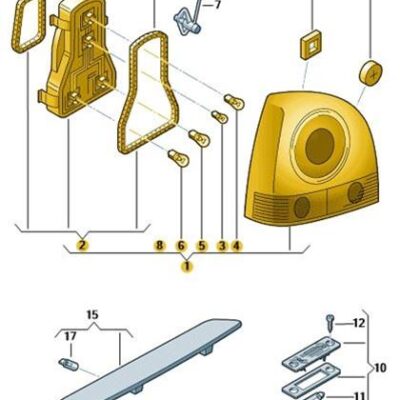 7
2
8
6
5
3
4
1
15
17
12
10
11