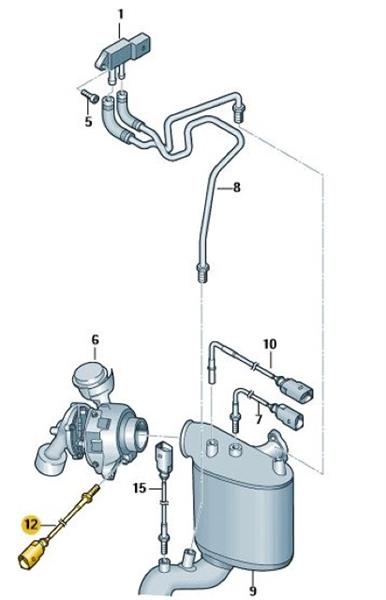 1
5
8
6
10
7
15
12
9