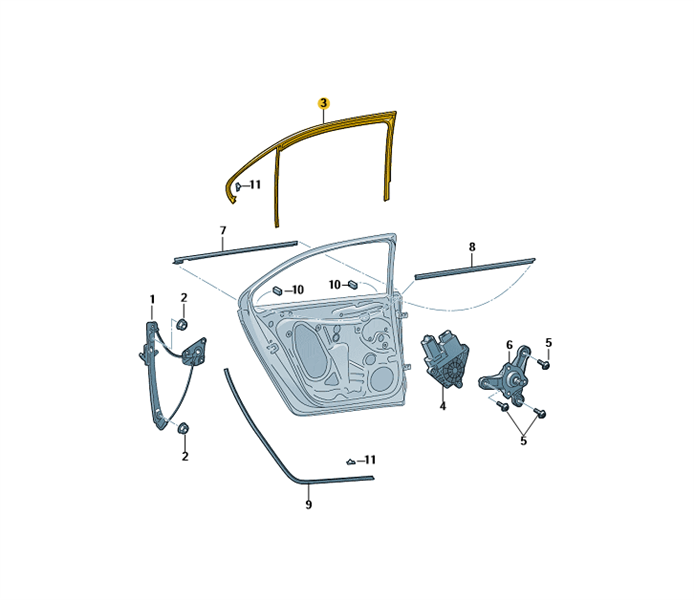 3
11
7
8
10
10
1
2
5
6
4
5
2
11
9