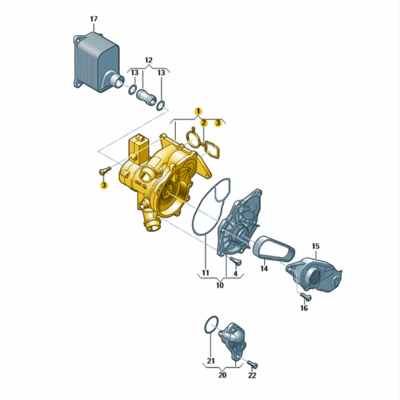 17
12
13
13
1
2
3
3
11
4
10
14
15
16
21
20
22