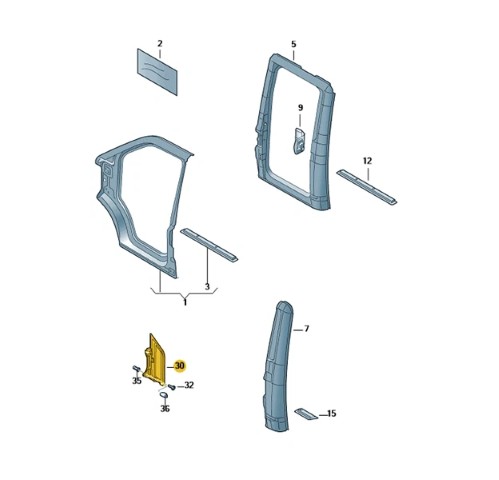 2
5
9
12
3
1
7
30
35
32
36
15