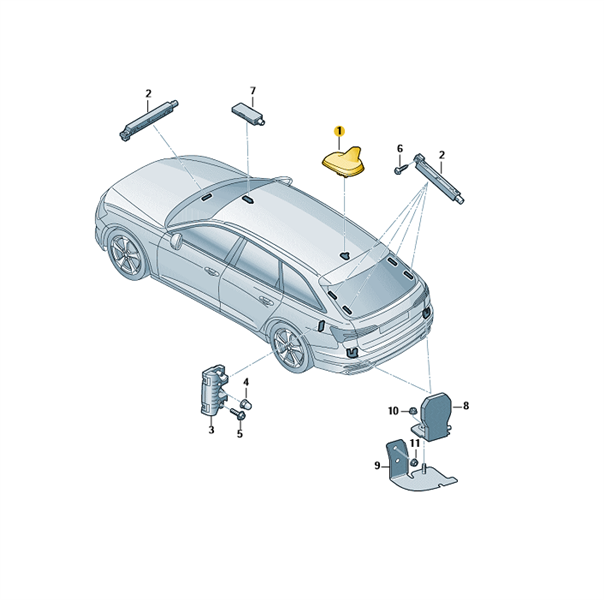 2
7
1
6
2
4
3
5
10
8
11
9