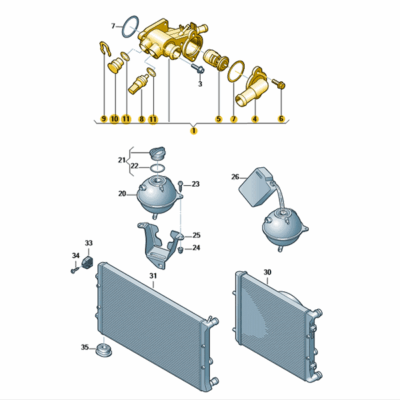 7
3
9
10
11
8
11
5
7
4
6
1
21
22
23
20
26
25
24
33
34
31
30
35