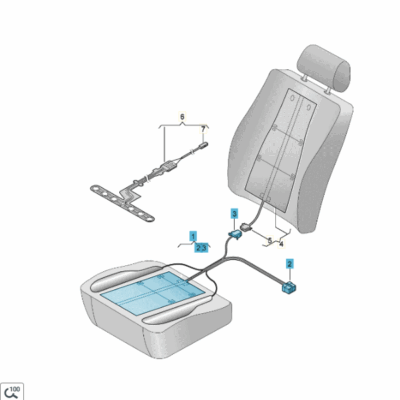 6
7
3
1
2 3
5
4
2
100