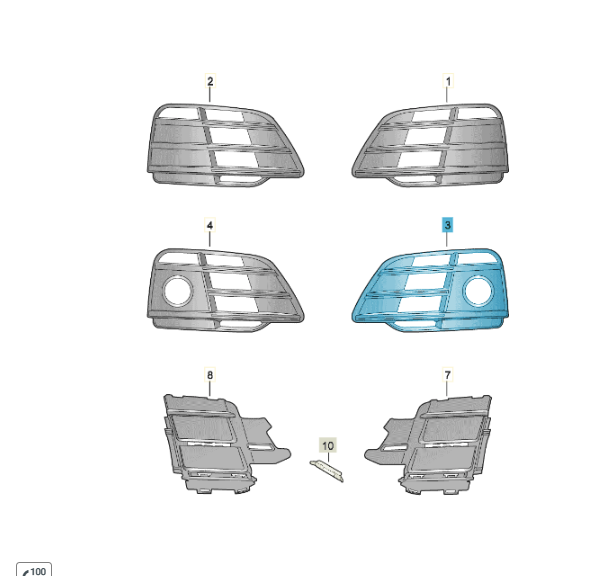 2
1
4
3
8
7
10
100