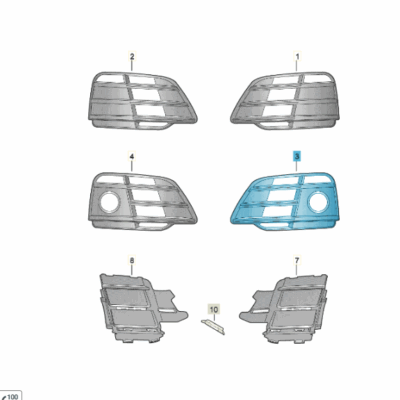 2

1

4

3

8

7

10

100