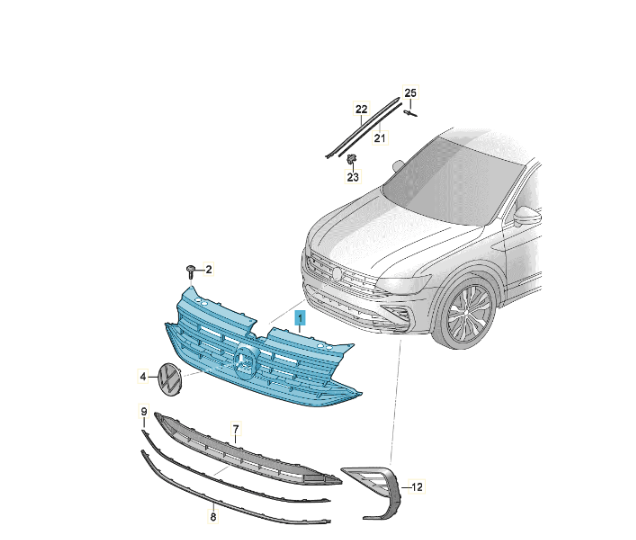 25
22
21
23
2
1
4
9
7
12
8