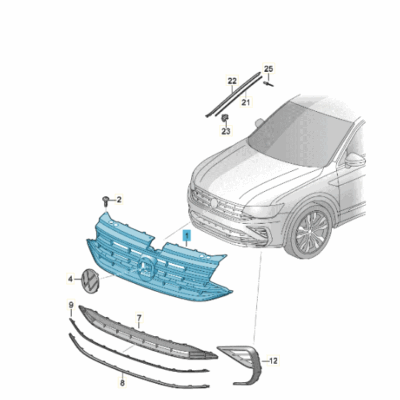 25
22
21
23
2
1
4
9
7
12
8