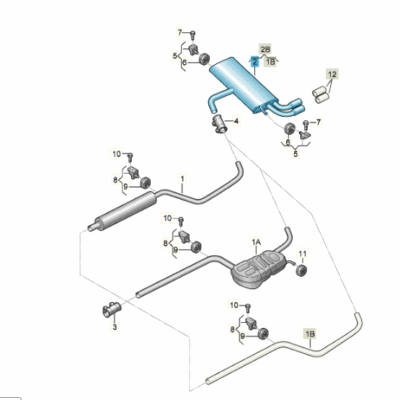 7
5
6
2B
2
1B
12
4
7
6
5
10
8
9
1
10
8
9
1A
11
3
10
8
9
1B