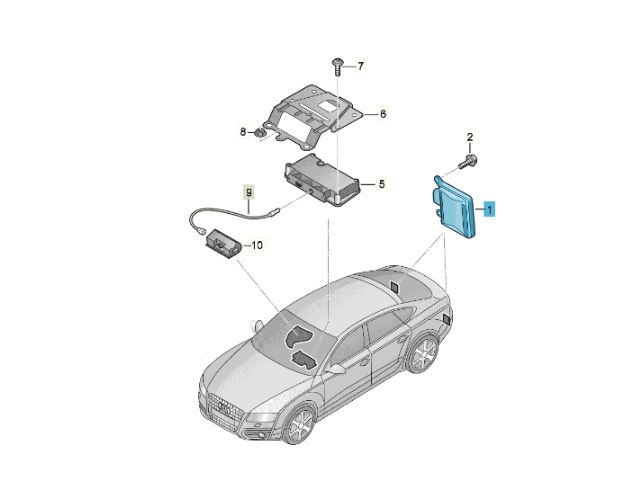 7
6
8
2
5
9
1
10