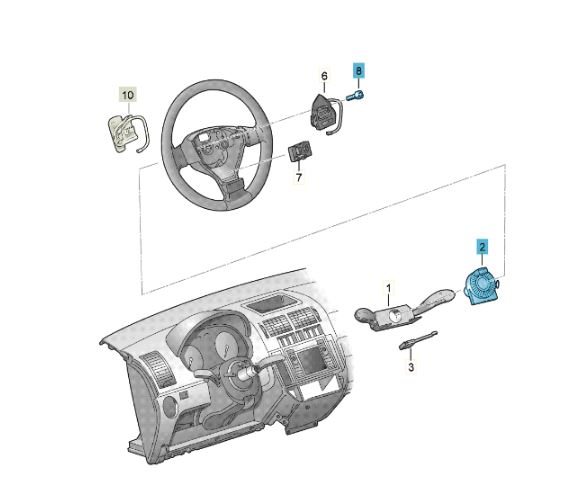 10
6
8
7
2
1
3