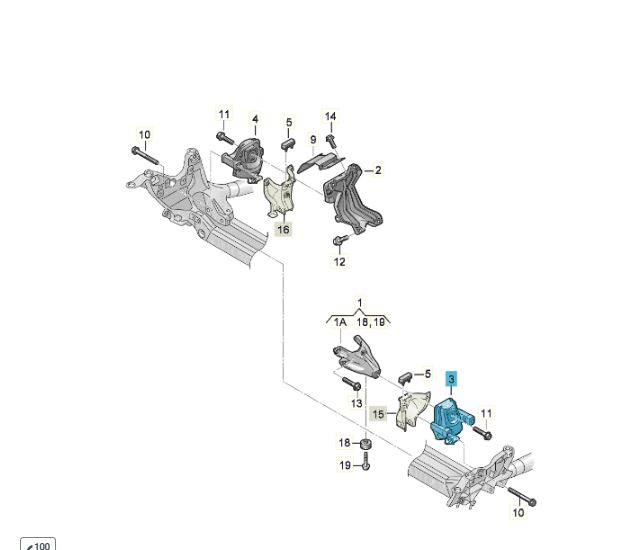 11
4
5
14
10
9
2
16
12
1
1A
18, 19
5
3
13
15
11
18
19
10
100