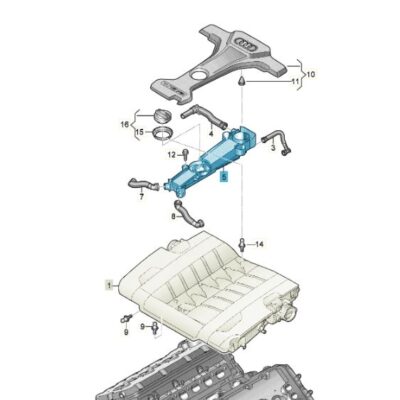 10
11
16
15
4
3
12
5
7
8
14
1
9
9