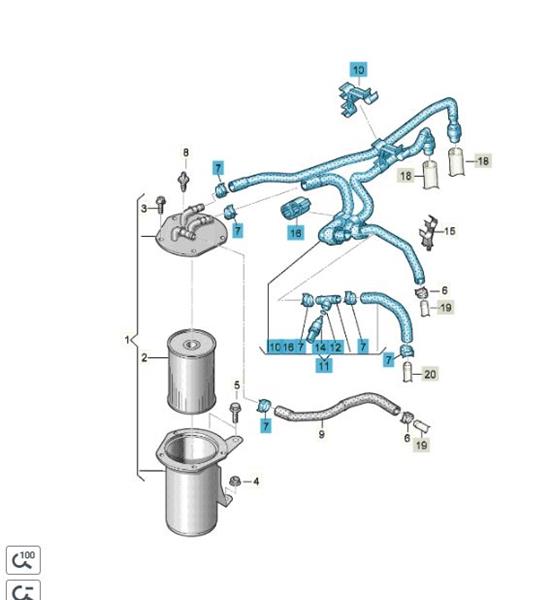 10
8
7
18
18
3
7
16
15
6
19
1
2
10 16 7
14 12
7
11
7
20
5
7
9
6
19
4
100