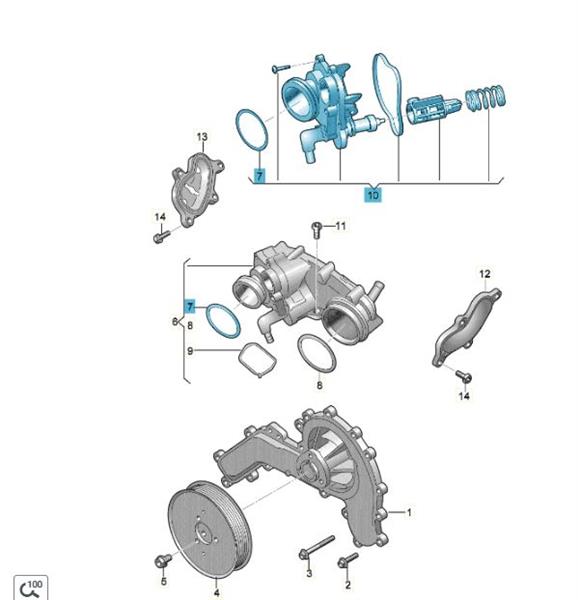 13
7
10
14
11
12
7
6
8
9
8
14
1
5
4
3
2
100