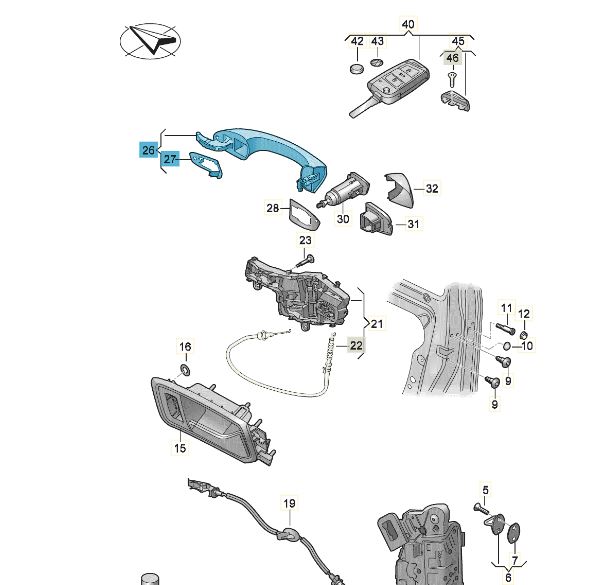 40
42
43
45
46
26
27
32
28
30
31
23
21
22
11
12
10
9
9
16
15
19
5
7
6