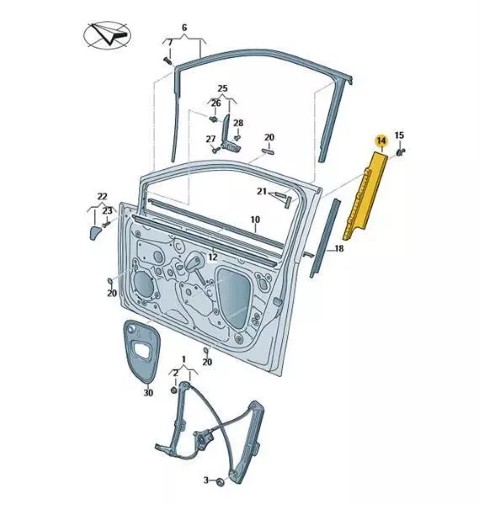 6
7
25
26
28
27
20
14
15
21
22
23
10
12
18
20
20
30
1
2
3