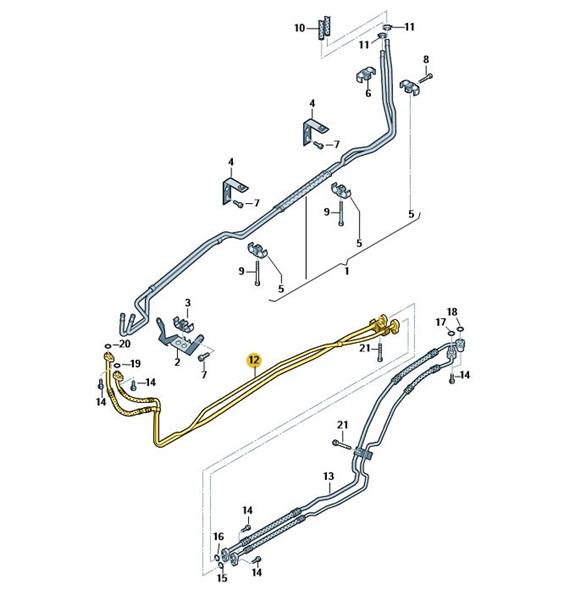 10
11
11
8
6
4
7
4
7
9
5
5
9
5
1
3
2
7
20
19
14
14
12
21
18
17
14
21
13
14
16
15
14