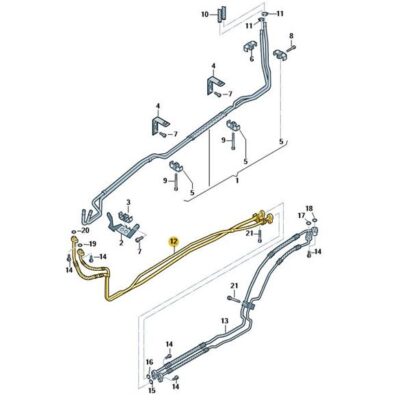 10
11
11
8
6
4
7
4
7
9
5
5
9
5
1
3
2
7
20
19
14
14
12
21
18
17
14
21
13
14
16
15
14