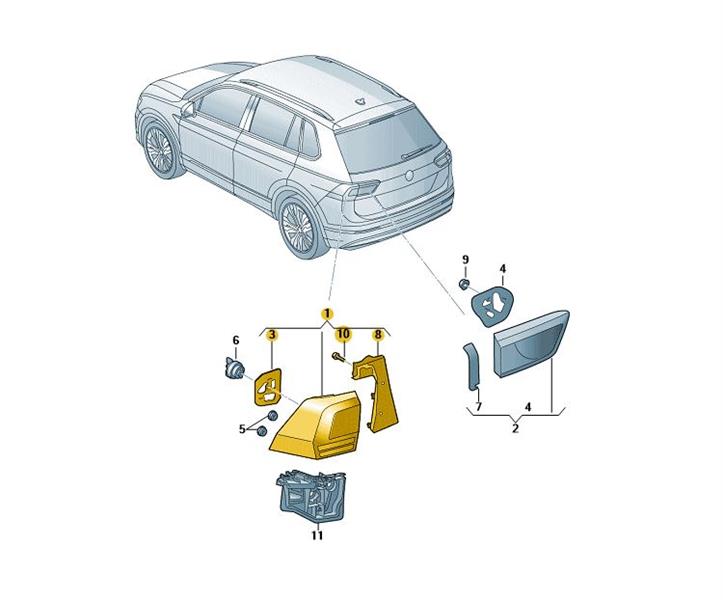 9
4
1
3
10
8
6
5
7
4
2
11