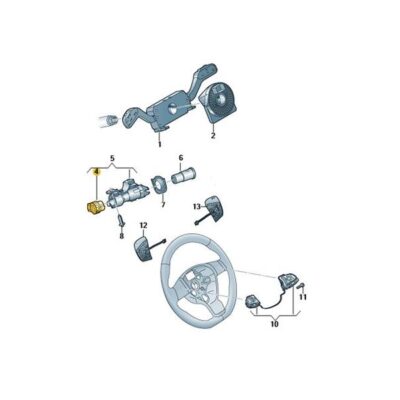 1
2
5
4
6
7
8
13
12
11
10