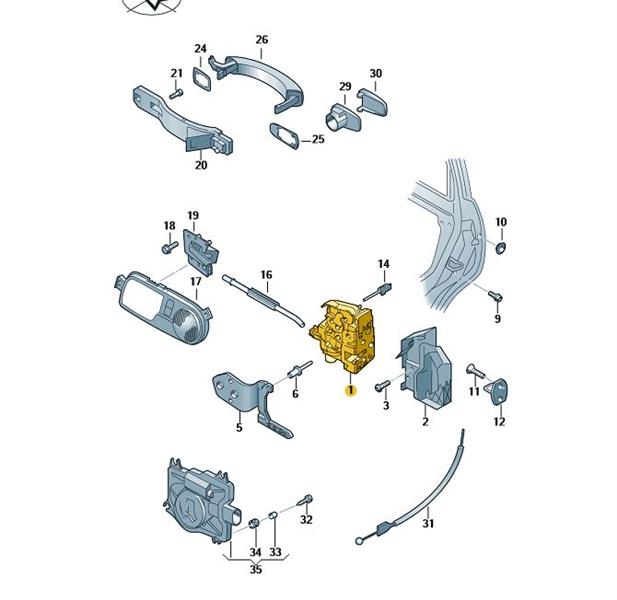 24
26
21
30
29
25
20
19
18
10
17
16
14
9
6
1
3
11
5
2
12
32
31
34
33
35