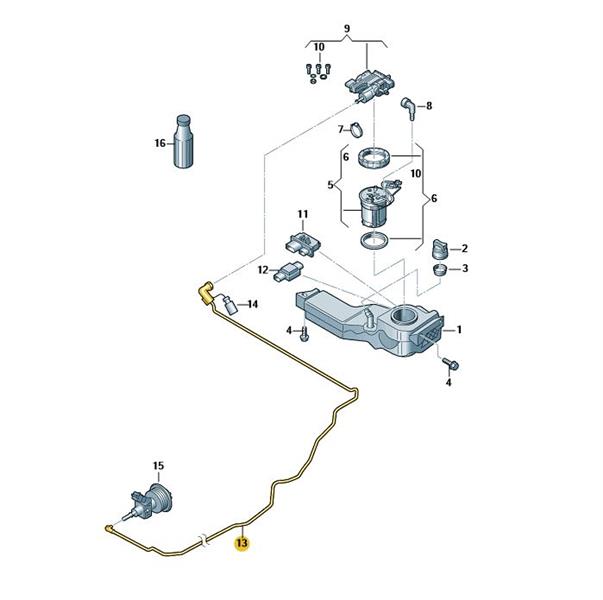 9
10
8
7
16
6
10
5
6
11
2
3
12
14
4
1
4
15
13