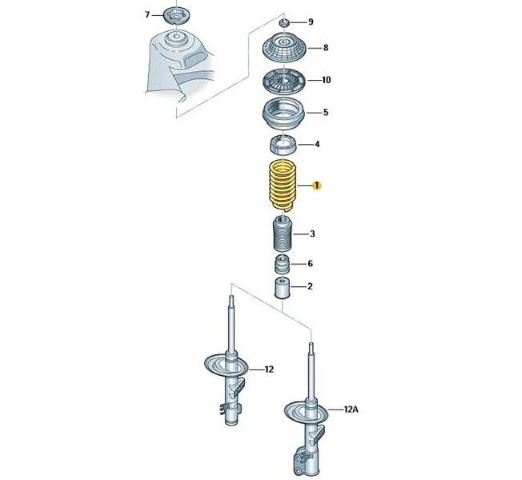 7
9
8
10
5
4
1
3
6
2
12
12A