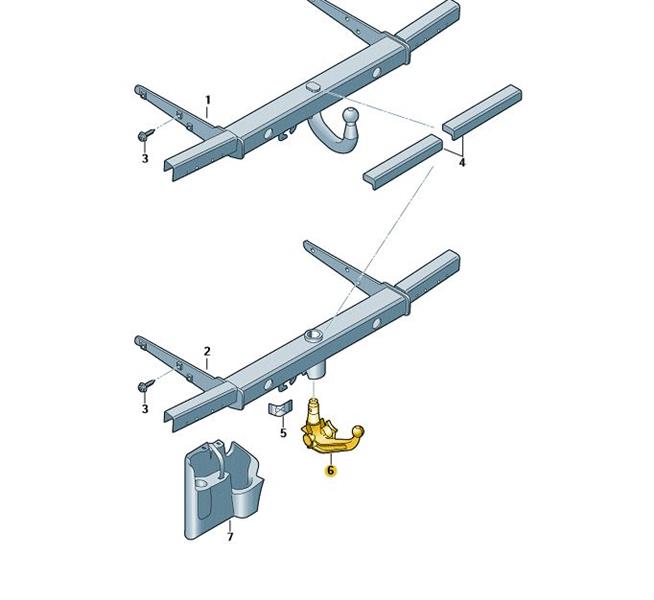 1
3
4
2
3
5
6
7