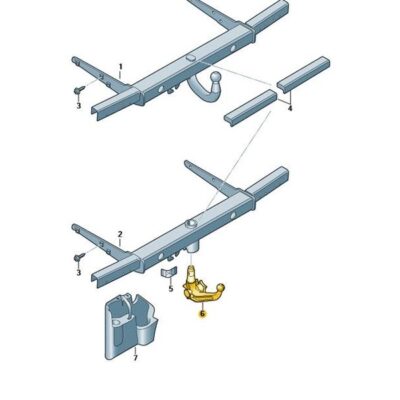 1
3
4
2
3
5
6
7