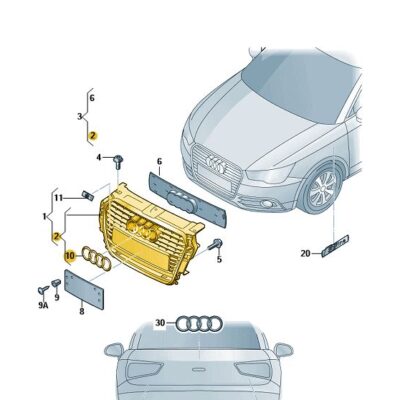 6
3
2
4
6
11
1
2
10
5
20
9A
9
8
30