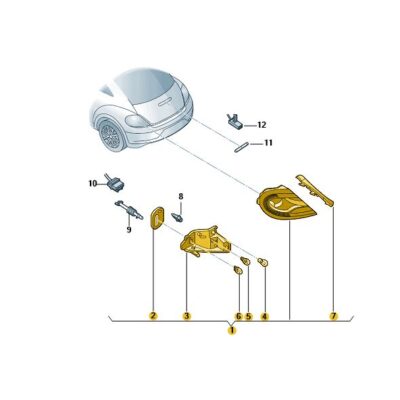 12
11
10
8
9
2
3
6
5
4
7
1