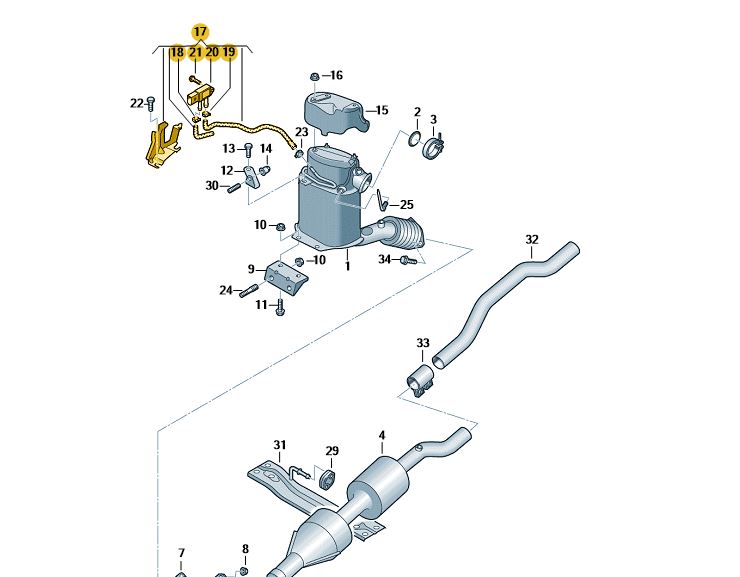 17
18 21 20 19
22
16
15
2
3
23
13
14
12
30
25
10
10
1
34
9
24
11
32
33
31
29
4
7
8