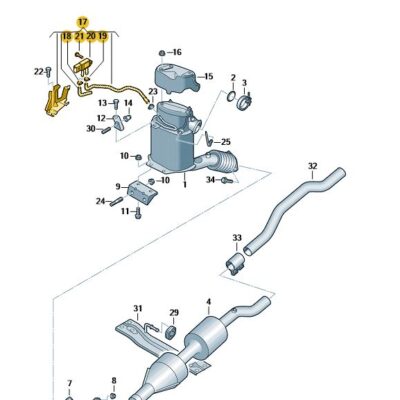 17
18 21 20 19
22
16
15
2
3
23
13
14
12
30
25
10
10
1
34
9
24
11
32
33
31
29
4
7
8