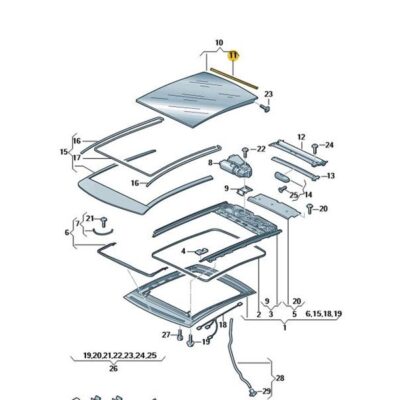 10
11
23
16
15
17
16
12
24
22
8
13
9
25
14
20
21
7
6
4
9
20
2
3
5
6,15,18,19
1
18
27
19
19,20,21,22,23,24,25
26
28
29